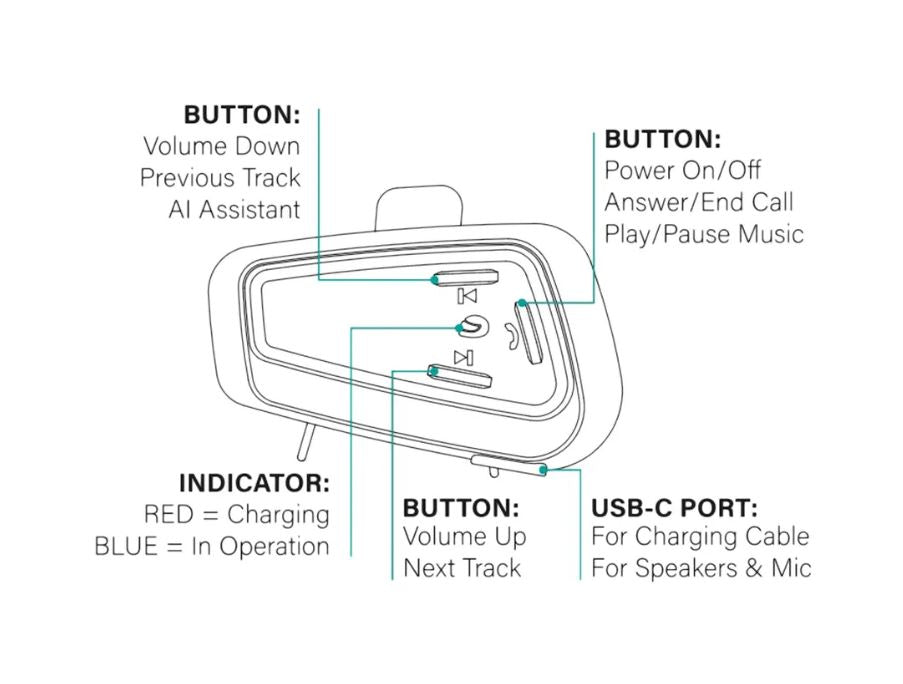 BUTTON:
Volume Down
Previous Track
AI Assistant

BUTTON:
Power On/Off
Answer/End Call
Play/Pause Music

INDICATOR:
RED = Charging
BLUE = In Operation

BUTTON:
Volume Up
Next Track

USB-C PORT:
For Charging Cable
For Speakers & Mic