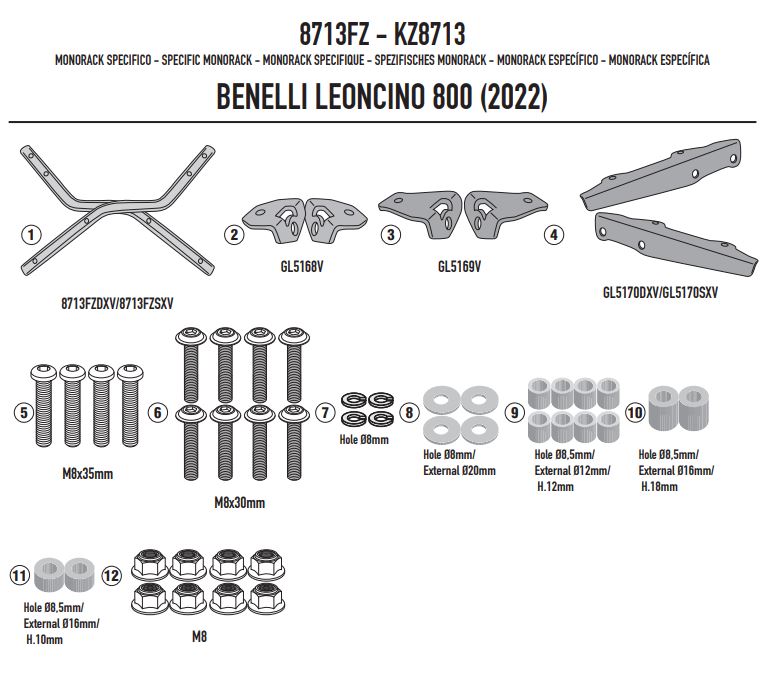 8713FZ - KZ8713

MONORACK SPECIFICO - SPECIFIC MONORACK - MONORACK SPECIFIQUE - SPEZIFISCHES MONORACK - MONORACK ESPECÍFICO - MONORACK ESPECÍFICA

BENELLI LEONCINO 800 (2022)

1
8713FZDXV/8713FZSXV

2
GL5168V

3
GL5169V

4
GL5170DXV/GL5170SXV

5
M8x35mm

6
M8x30mm

7
Hole Ø8mm

8
Hole Ø8mm/
External Ø20mm

9
Hole Ø8,5mm/
External Ø12mm/
H.12mm

10
Hole Ø8,5mm/
External Ø16mm/
H.18mm

11
Hole Ø8,5mm/
External Ø16mm/
H.10mm

12
M8