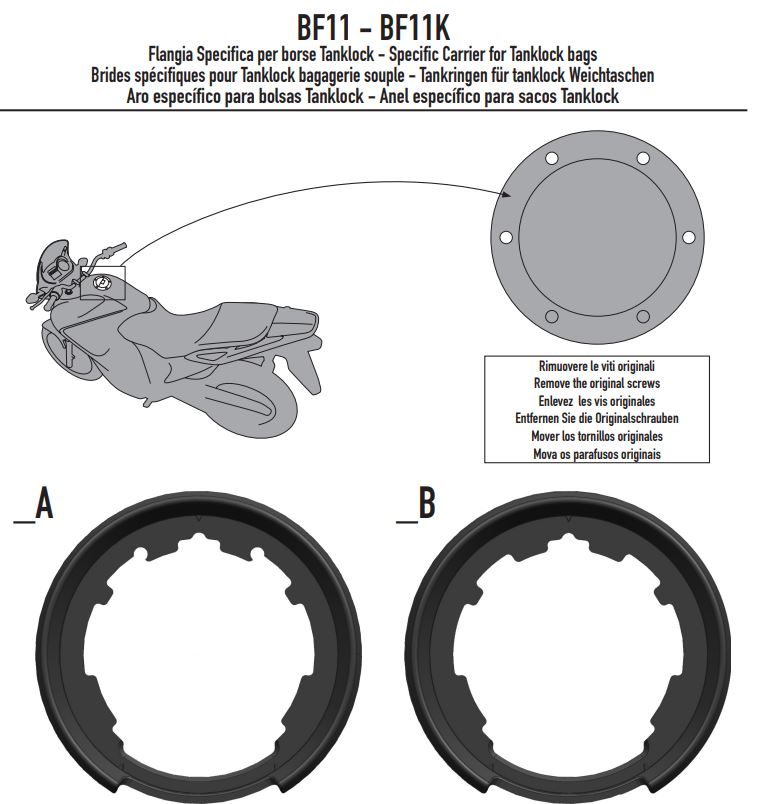 BF11 - BF11K
Flangia Specifica per borse Tanklock - Specific Carrier for Tanklock bags
Brides spécifiques pour Tanklock bagagerie souple - Tankringen für tanklock Weichtaschen
Aro específico para bolsas Tanklock - Anel específico para sacos Tanklock

Rimuovere le viti originali
Remove the original screws
Enlevez les vis originales
Entfernen Sie die Originalschrauben
Mover los tornillos originales
Mova os parafusos originais

_A

_B