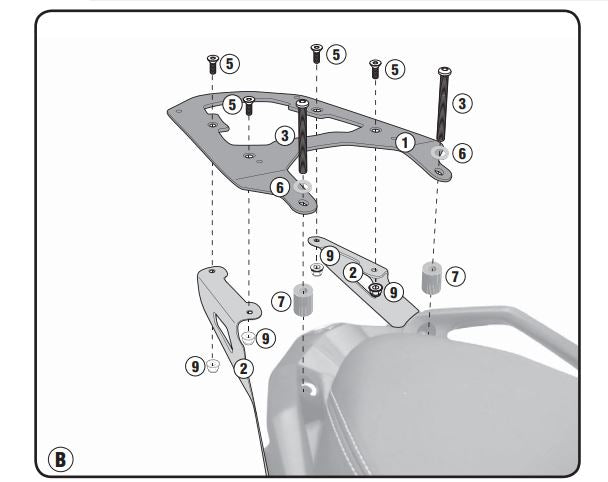 5
5
5
5
3
3
1
6
6
9
2
9
7
7
9
9
2
B