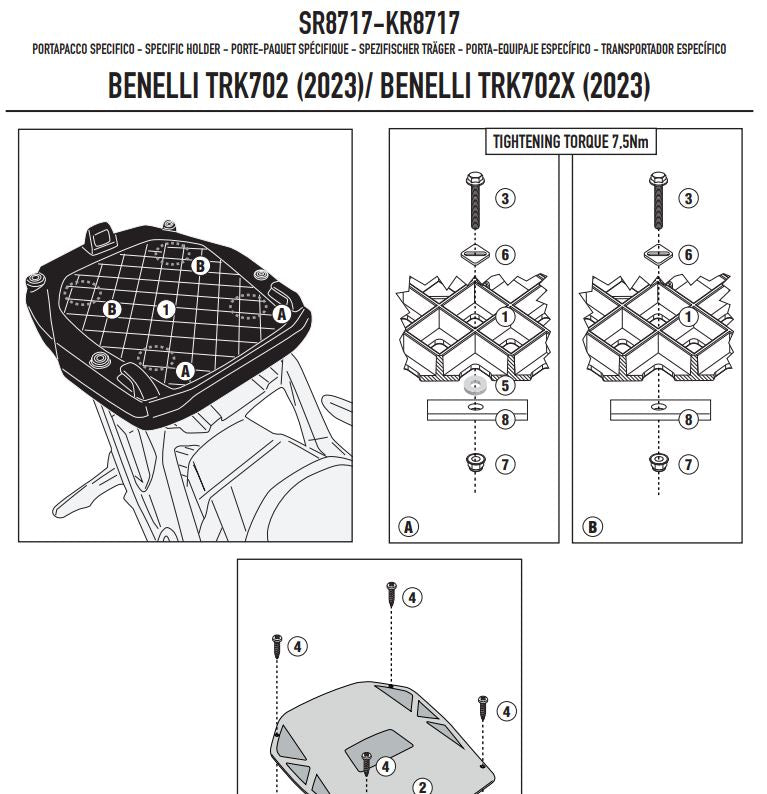 SR8717-KR8717

PORTAPACCO SPECIFICO - SPECIFIC HOLDER - PORTE-PAQUET SPÉCIFIQUE - SPEZIFISCHER TRÄGER - PORTA-EQUIPAJE ESPECÍFICO - TRANSPORTADOR ESPECÍFICO

BENELLI TRK702 (2023)/ BENELLI TRK702X (2023)

B
B
1
A
A

TIGHTENING TORQUE 7,5Nm

3
6
1
5
8
7
A

3
6
1
8
7
B

4
4
4
4
2