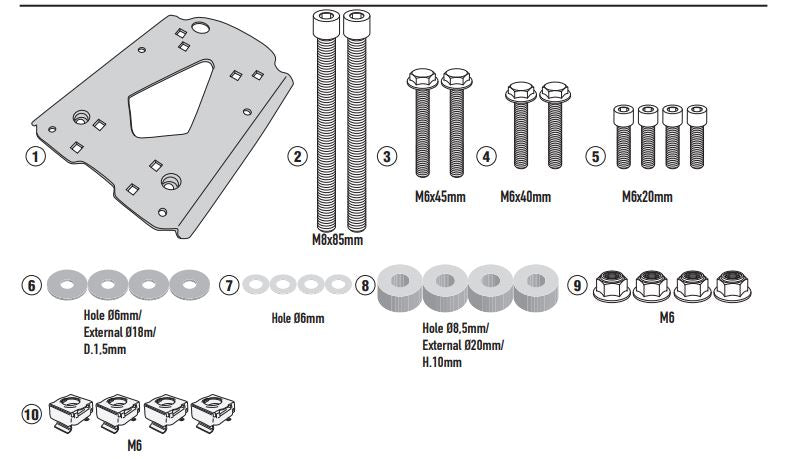 1

2
M8x85mm

3
M6x45mm

4
M6x40mm

5
M6x20mm

6
Hole Ø6mm/
External Ø18m/
D.1,5mm

7
Hole Ø6mm

8
Hole Ø8,5mm/
External Ø20mm/
H.10mm

9
M6

10
M6