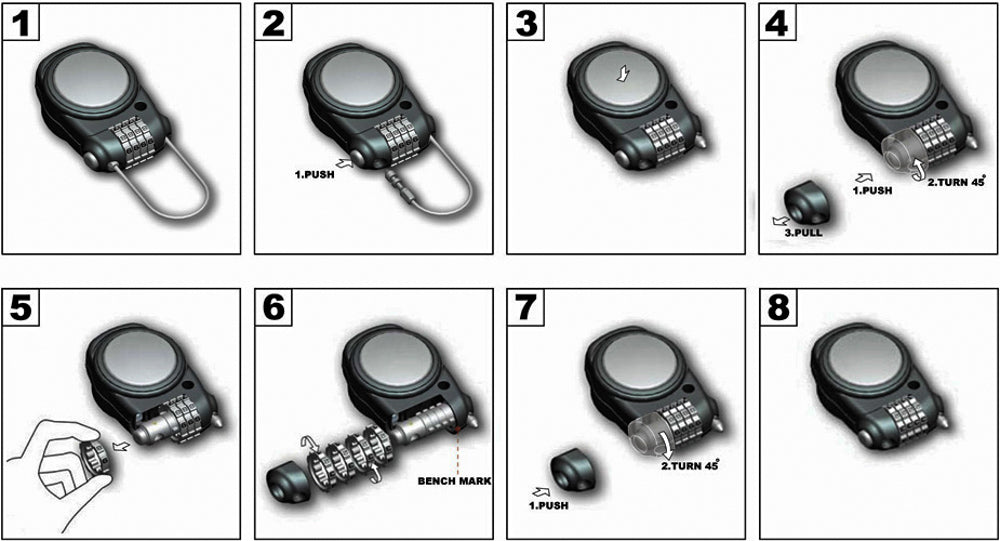 1

2

1.PUSH

3

4

1.PUSH

2.TURN 45°

3.PULL

5

6

BENCH MARK

7

1.PUSH

2.TURN 45°

8