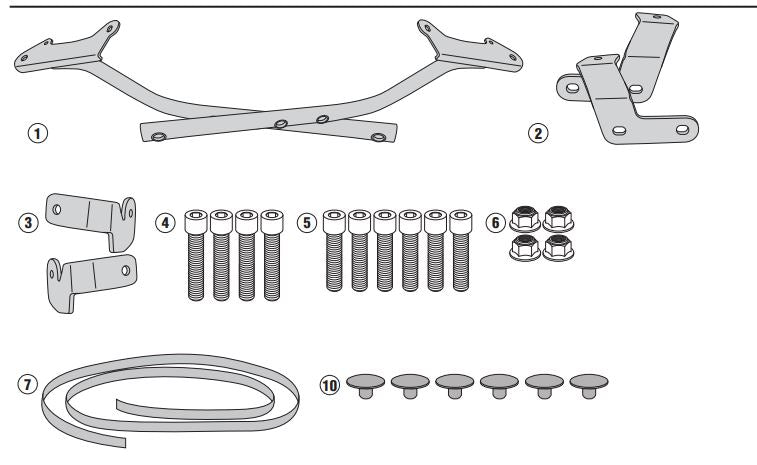 1
2
3
4
5
6
7
10