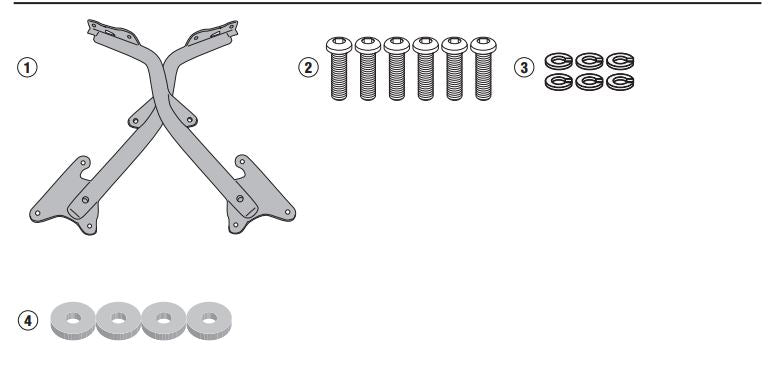 1

2

3

4